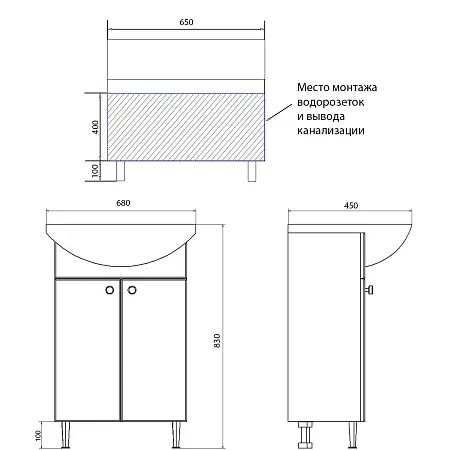 650

400

100

Место монтажа водорозеток и вывода канализации

680

450

830

100