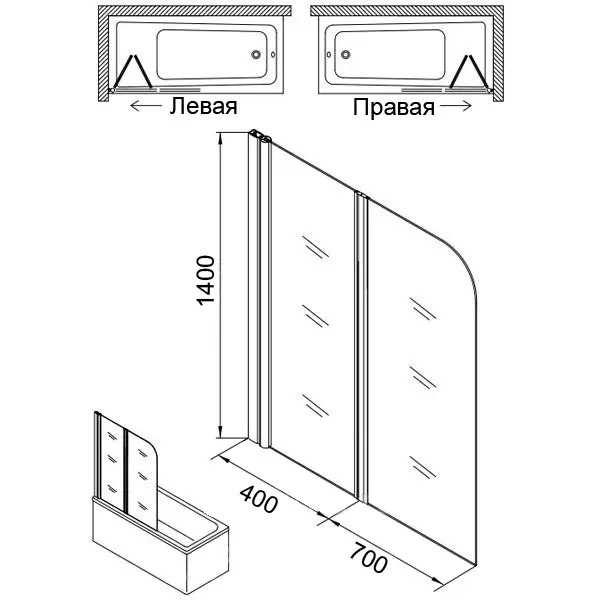 Левая

Правая

1400

400

700